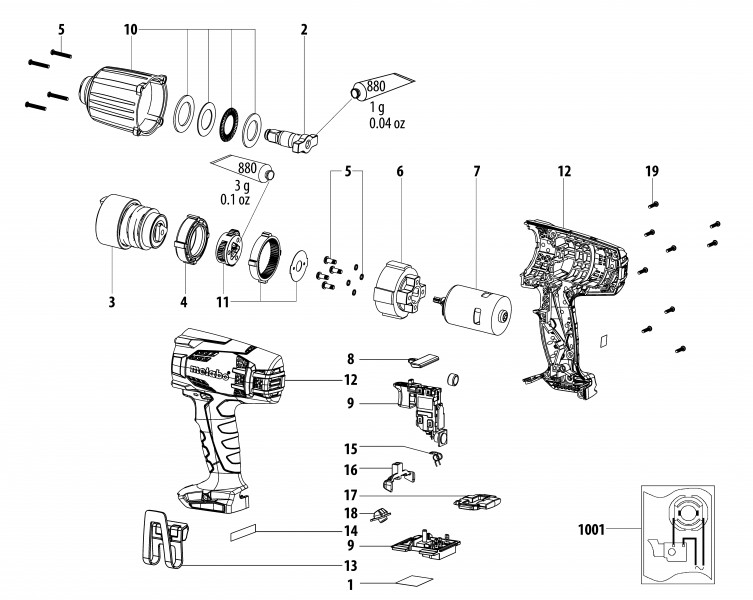 5
10
2
880
1 g
0.04 oz
880
3 g
0.1 oz
5
6
7
12
19
3
4
11
metabo
8
12
9
15
16
17
18
14
9
13
1
1001