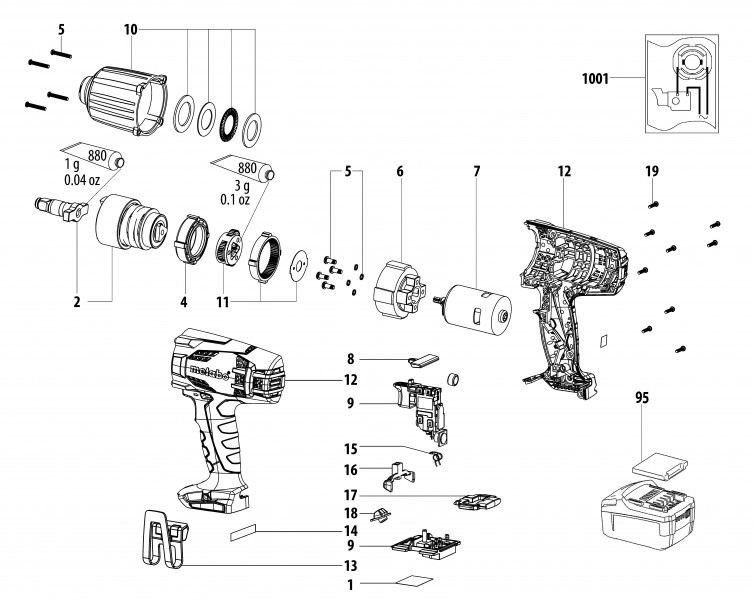 5
10
1001
880
1 g
0.04 oz
880
3 g
0.1 oz
5
6
7
12
19
2
4
11
metabo
8
12
9
15
16
17
18
14
9
13
1
95