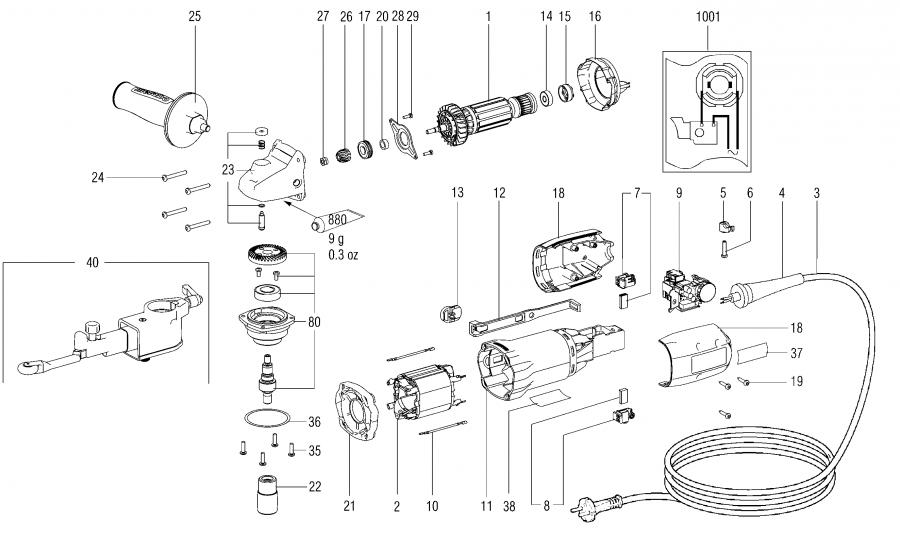 25
27 26 17 20 28 29
1
14 15 16
1001
24
23
880
9 g
0.3 oz
13
12
18
7
9
5
6
4
3
40
80
18
37
19
36
35
22
21
2
10
11
38
8