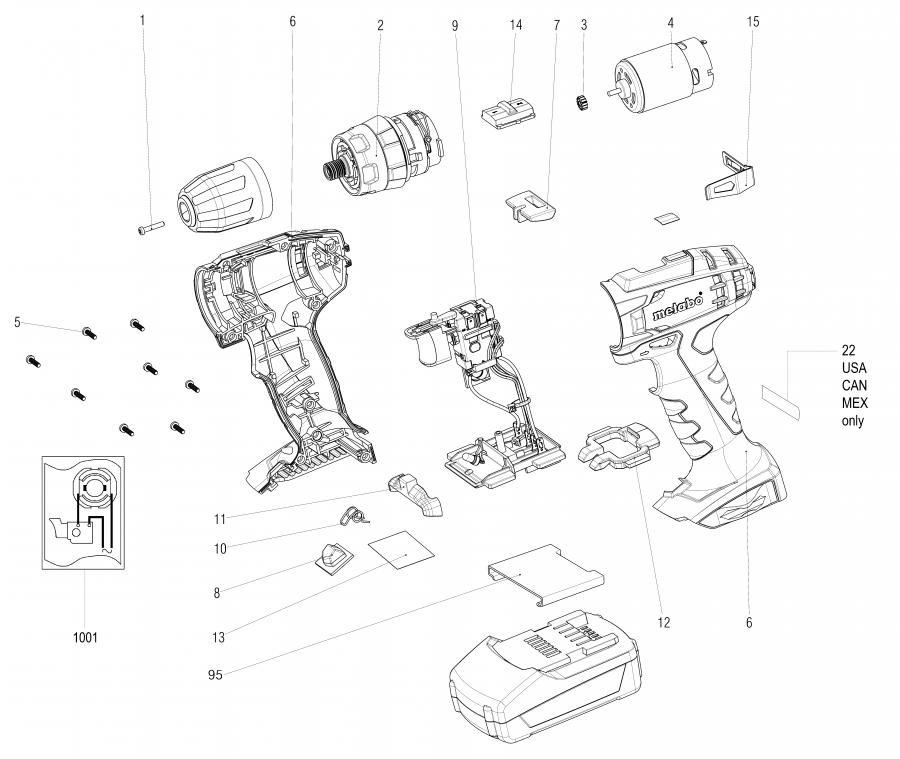 1
6
2
9
14
7
3
4
15
5
metabo
22
USA
CAN
MEX
only
11
10
8
13
95
1001
12
6