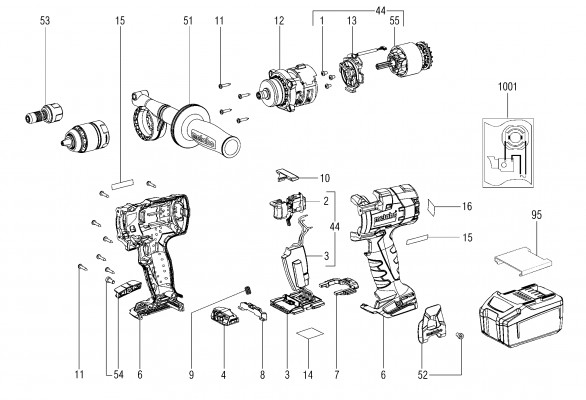 53
15
51
11
12
44
1
13
55
1001
10
2
44
3
16
15
95
11
54
6
9
4
8
3
14
7
6
52