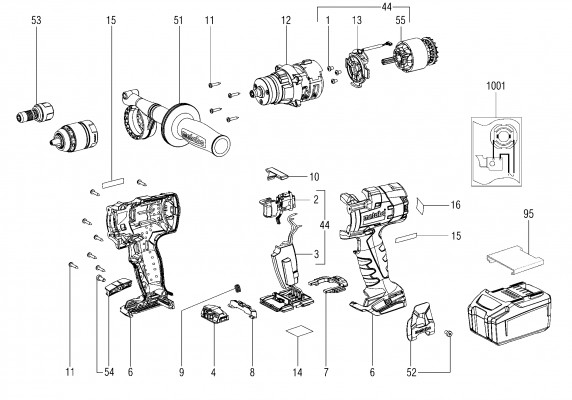 53
15
51
11
12
44
1
13
55
1001
10
2
44
3
16
15
95
11
54
6
9
4
8
14
7
6
52