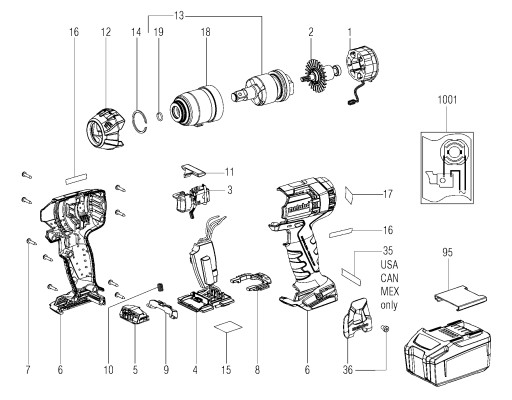 13
16
12
14
19
18
2
1
1001
11
3
17
16
35
USA
CAN
MEX
only
95
7
6
10
5
9
4
15
8
6
36