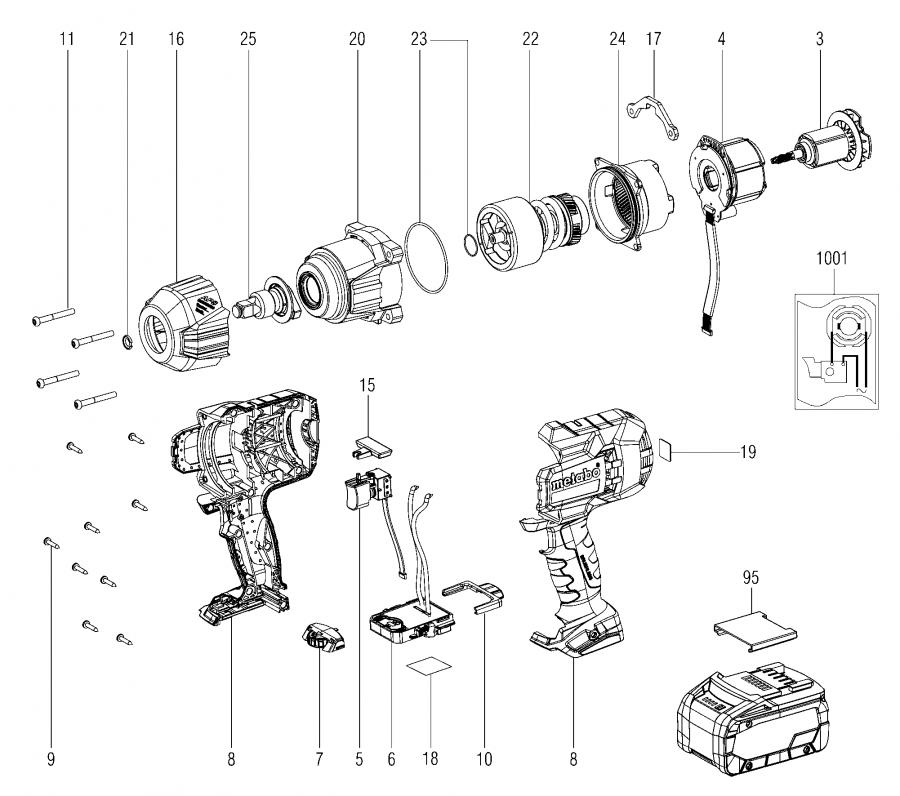 11 21 16 25 20 23 22 24 17 4 3

1001

15

19

metabo

95

9 8 7 5 6 18 10 8