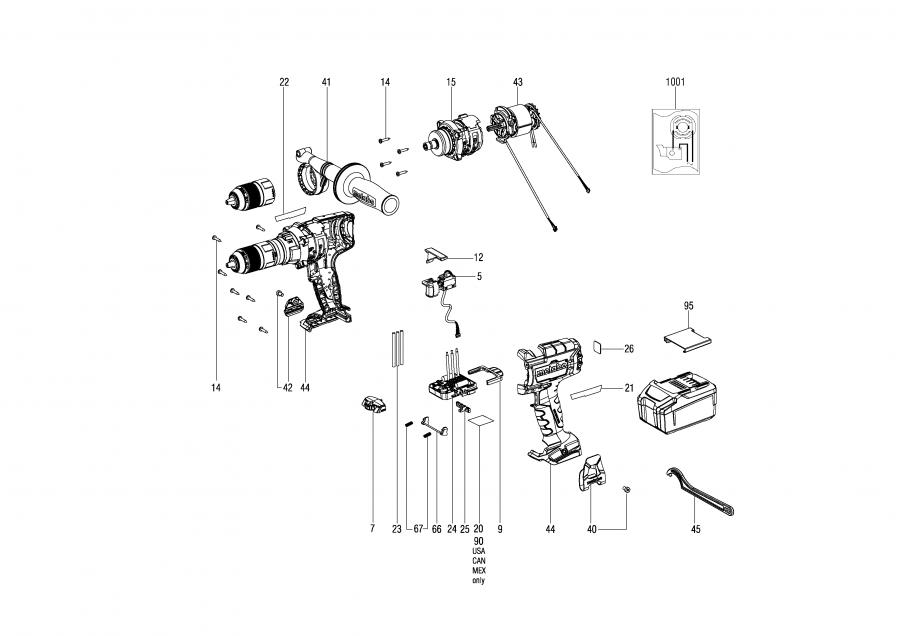 22
41
14
15
43
1001
12
5
95
26
21
14
42
44
7
23
67
66
24
25
20
90
USA
CAN
MEX
only
9
44
40
45