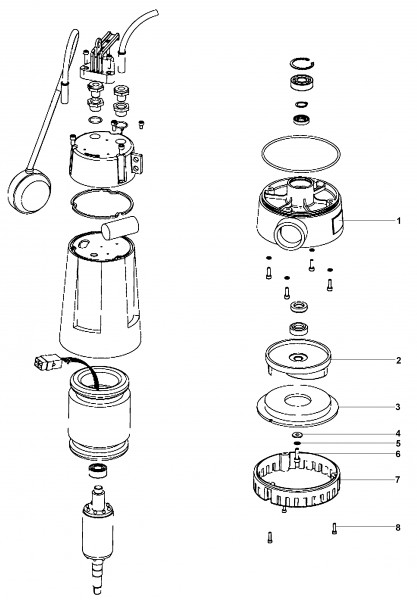 1
2
3
4
5
6
7
8