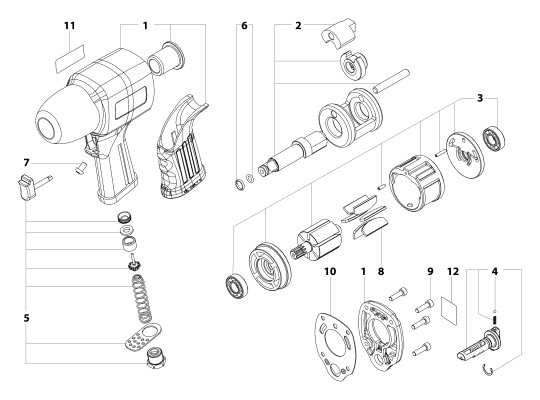 11
1
6
2
3
7
5
10
1
8
9
12
4