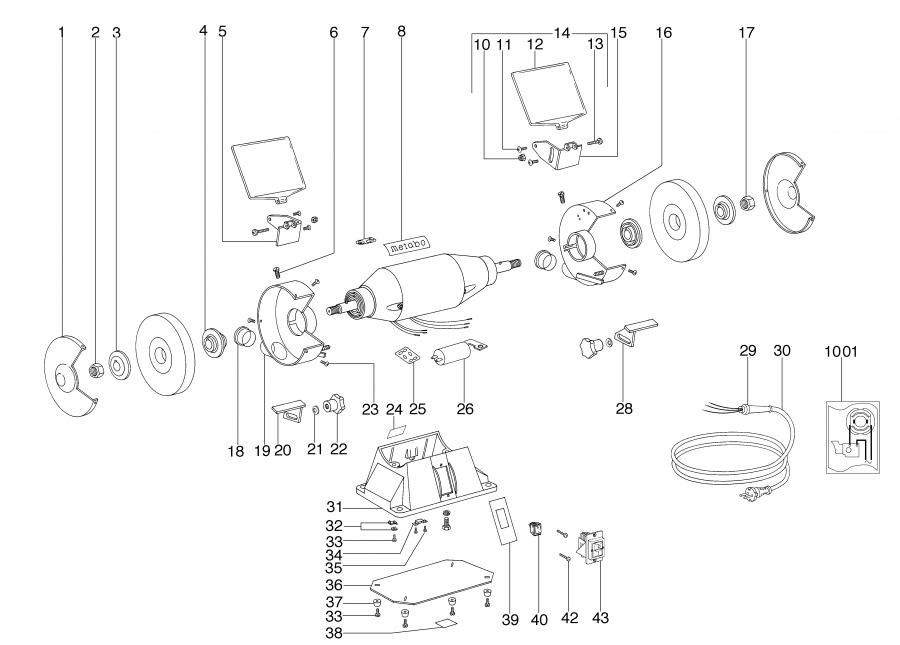 1 2 3 4 5 6 7 8 14 10 11 12 13 15 16 17

metabo

18 19 20 21 22 23 24 25 26 28 29 30 1001

31 32 33 34 35 36 37 33 38 39 40 42 43