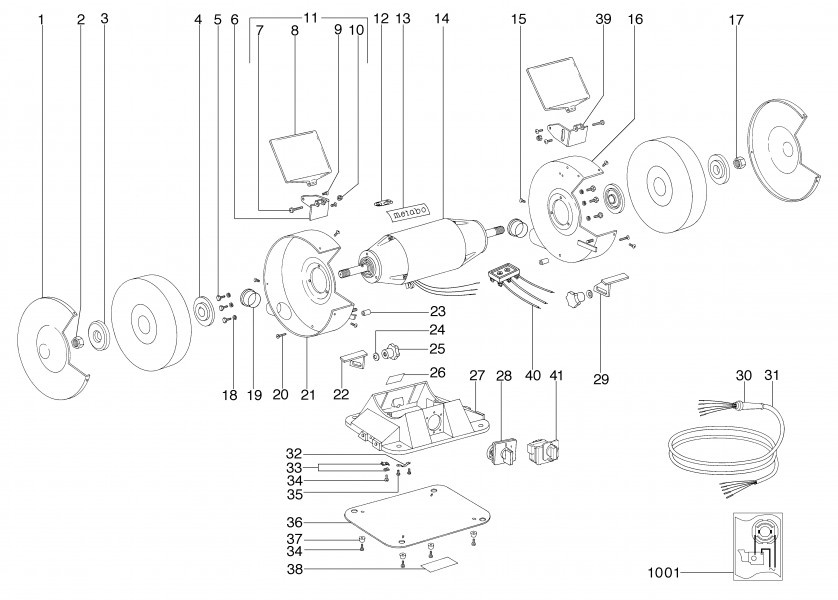 1 2 3 4 5 6 11 7 8 9 10 12 13 14 15 39 16 17

metabo

23
24
25
26
18 19 20 21 22 27 28 40 41 29
30 31
32
33
34
35
36
37
34
38
1001