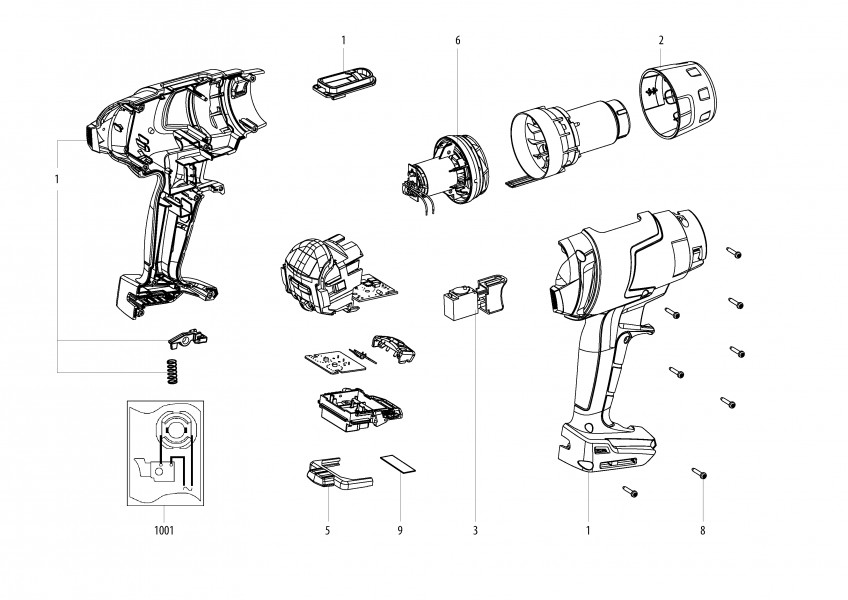 1
6
2
1
1001
5
9
3
1
8