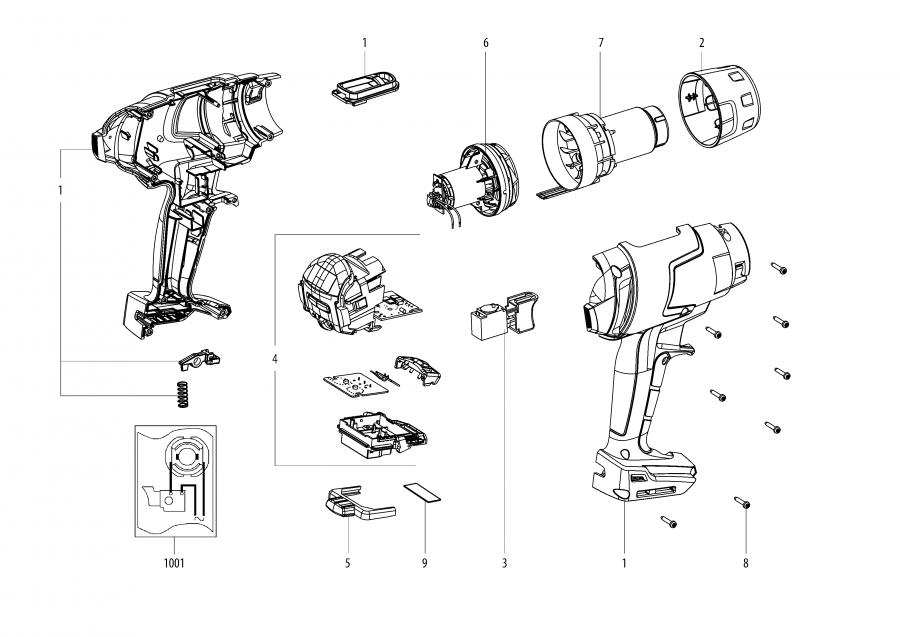 1
6
7
2
1
4
1001
5
9
3
1
8