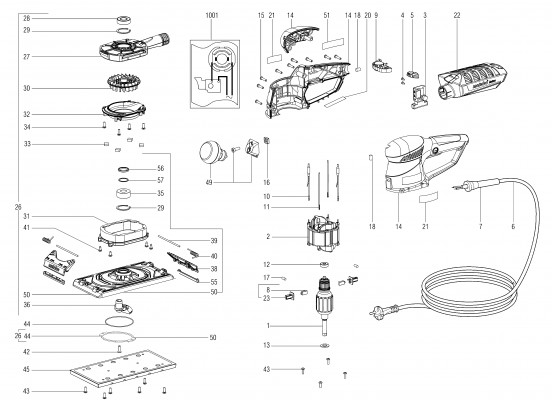 28
29
27
30
32
34
33
56
57
35
29
26
31
41
39
40
38
55
50
50
36
44
26 44
50
42
45
43
1001
15
21
14
51
14
18
20
9
4
5
3
22
49
16
10
11
2
12
17
8
23
1
13
43
18
14
21
7
6