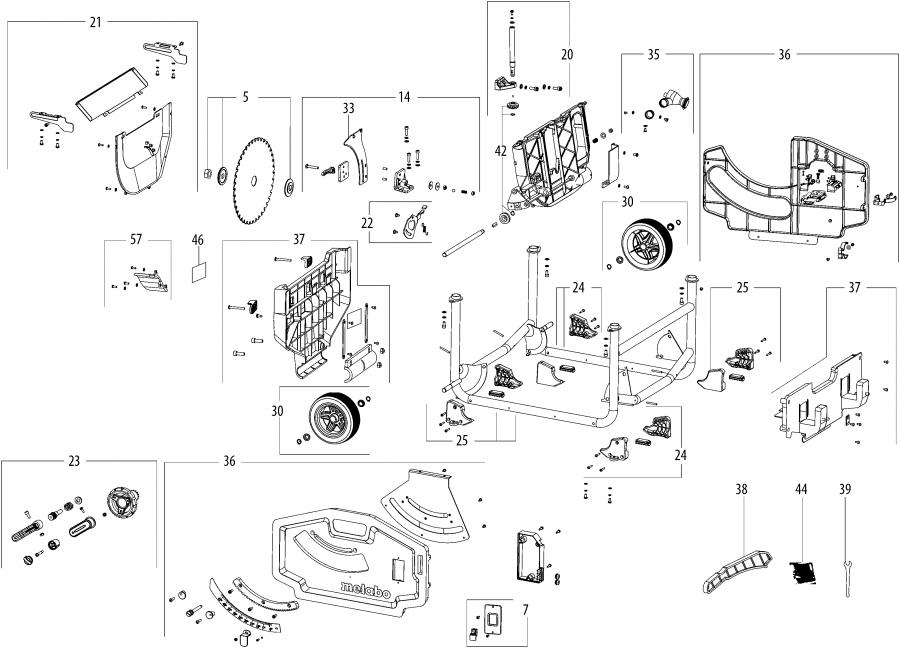 21
5
14
33
20
35
36
42
22
30
57
46
37
24
25
37
30
25
24
23
36
38
44
39
metabo
7