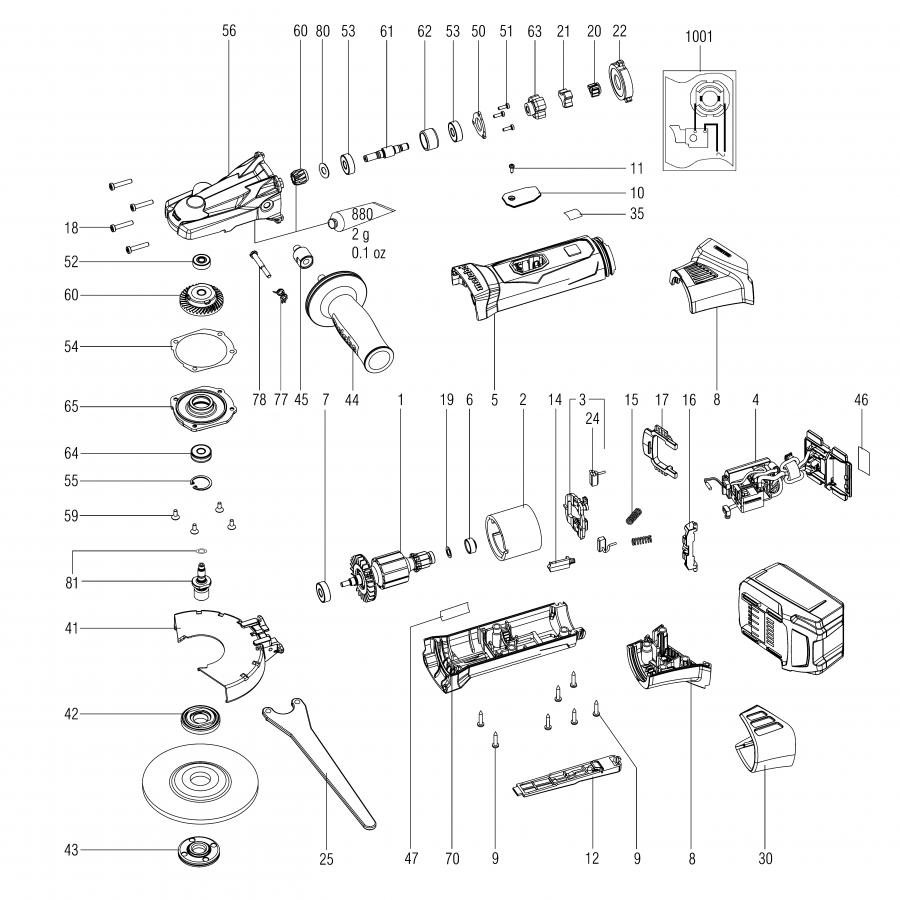 56
60
80
53
61
62
53
50
51
63
21
20
22
1001
11
10
35
18
880
2 g
0.1 oz
52
60
54
65
78
77
45
44
7
1
19
6
5
2
14
3
24
15
17
16
8
4
46
64
55
59
81
41
42
43
25
47
70
9
12
9
8
30