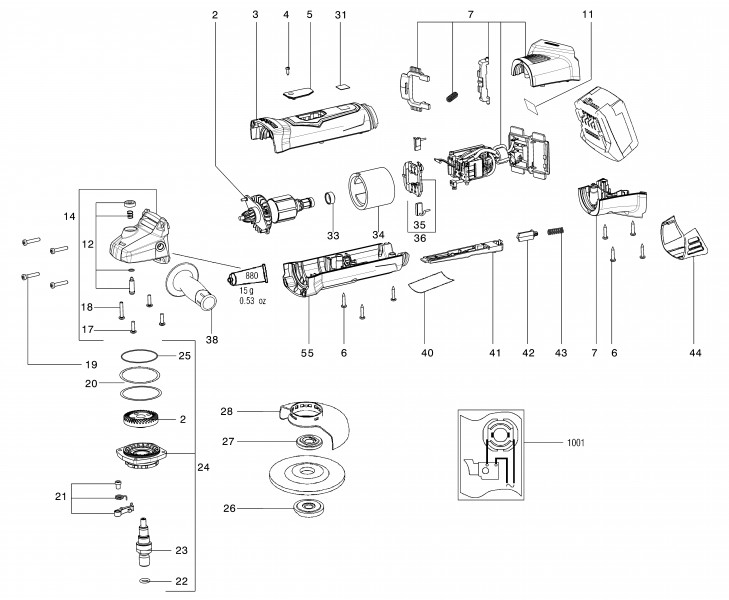 2
3
4
5
31
7
11
14
12
33
34
35
36
880
15 g
0.53 oz
18
17
38
55
6
40
41
42
43
7
6
44
19
25
20
2
24
21
23
22
28
27
26
1001