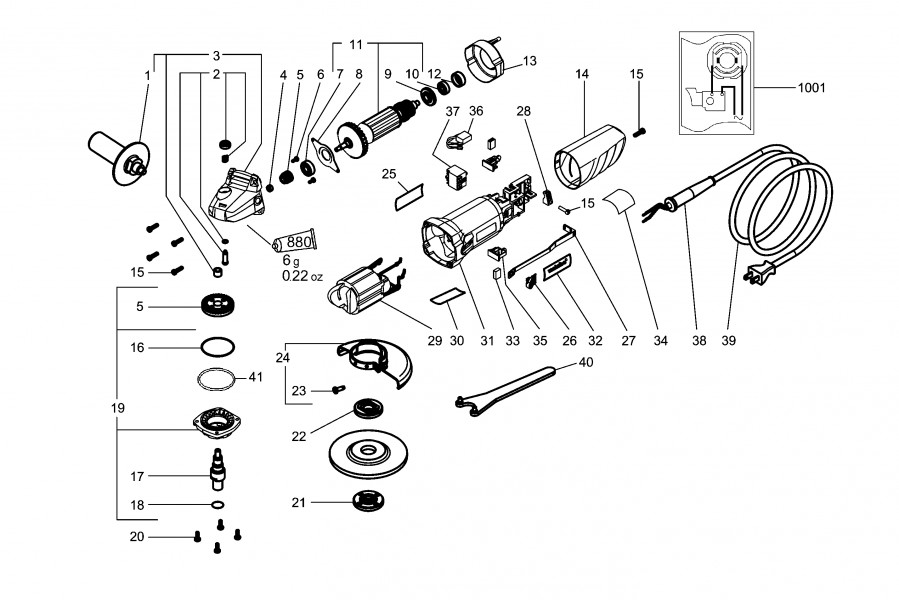 3
1
2
4
5
6
7
8
11
9
10
12
13
14
15
1001
37
36
28
25
15
880
6 g
0,22 oz
15
5
16
41
19
17
18
20
24
23
22
21
29
30
31
33
35
26
32
27
34
38
39
40