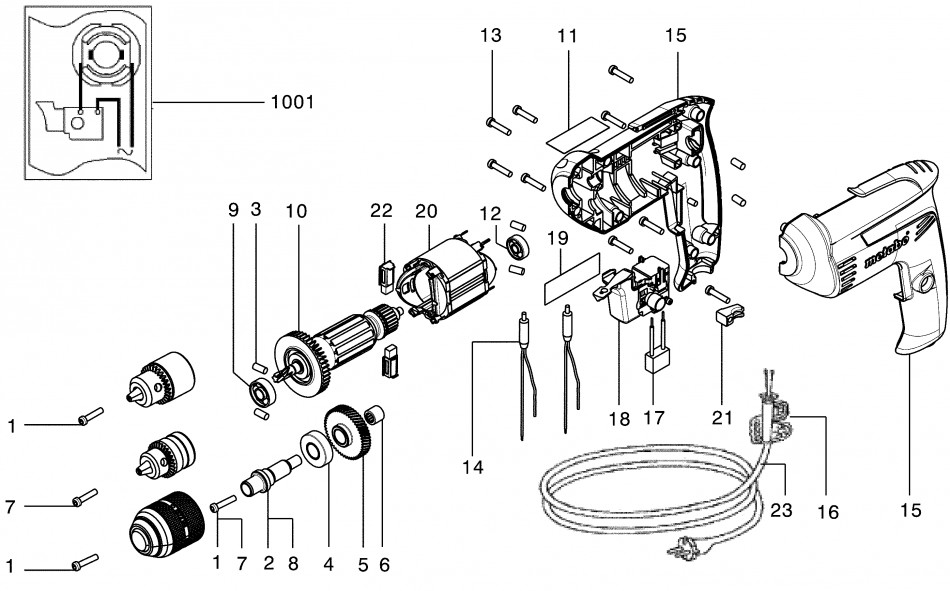 1001
13 11 15
9 3 10 22 20 12 19
metabo
1
7
1
1 7 2 8 4 5 6
14
18 17 21
23 16
15