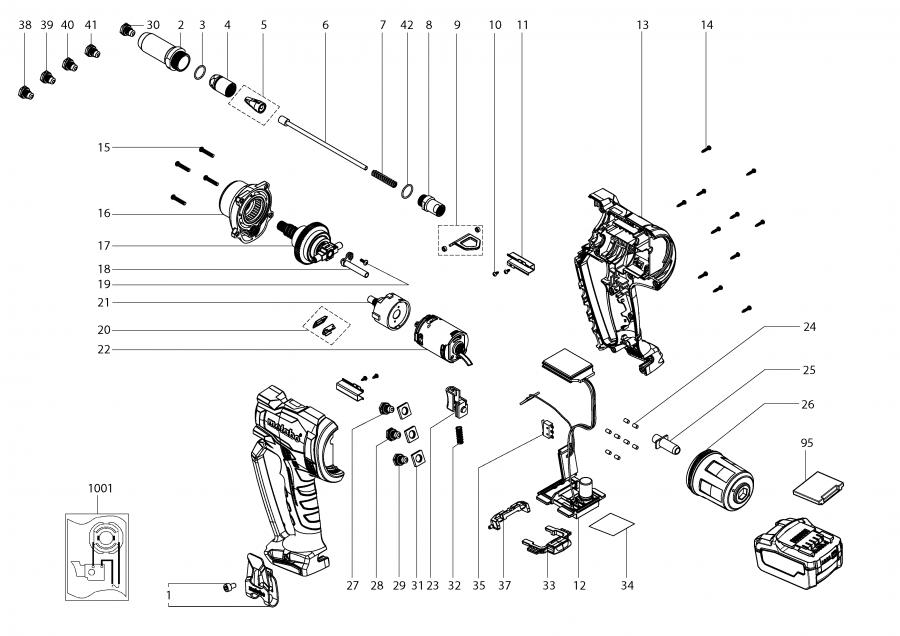 38 39 40 41 30 2 3 4 5 6 7 42 8 9 10 11 13 14

15

16

17

18

19

21

20

22

24

25

26

95

1001

metabo

1

27 28 29 31 23 32 35 37 33 12 34