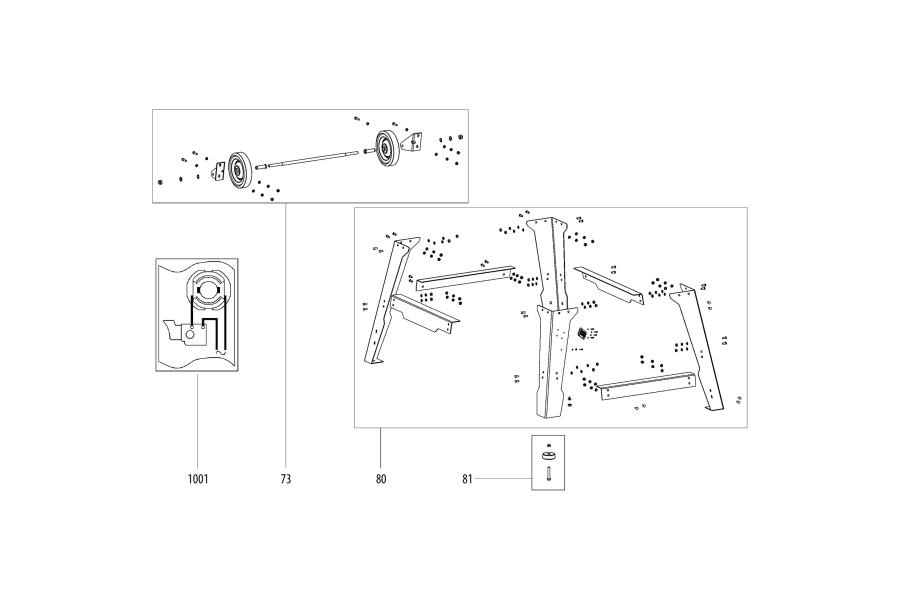 1001

73

80

81