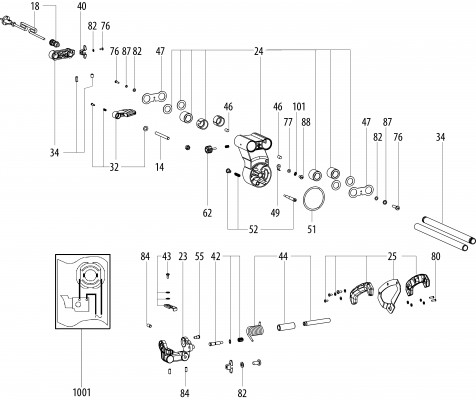 18
40
82
76
76
87
82
47
24
46
46
101
77
88
47
87
82
76
34
34
32
14
62
49
52
51
84
43
23
55
42
44
25
80
1001
84
82