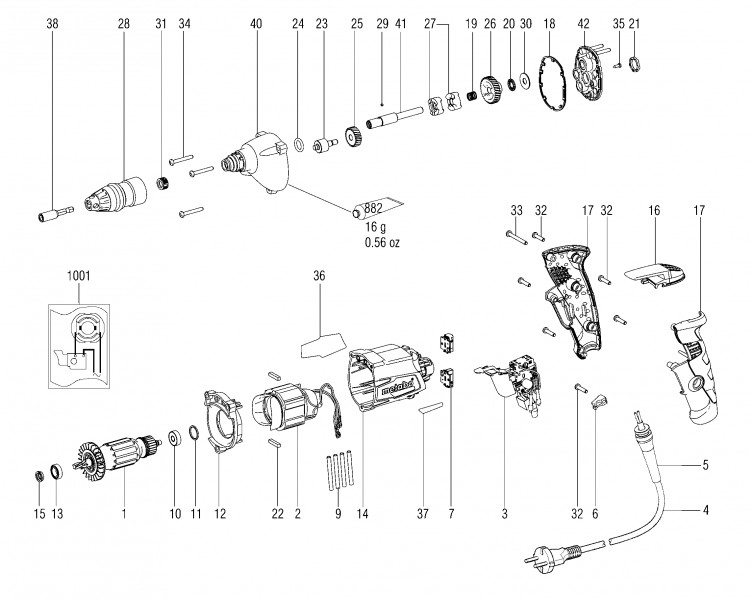 38 28 31 34 40 24 23 25 29 41 27 19 26 20 30 18 42 35 21

882
16 g
0.56 oz

33 32 17 32 16 17

1001

36

metabo

15 13 1 10 11 12 22 2 9 14 37 7 3 32 6 5 4