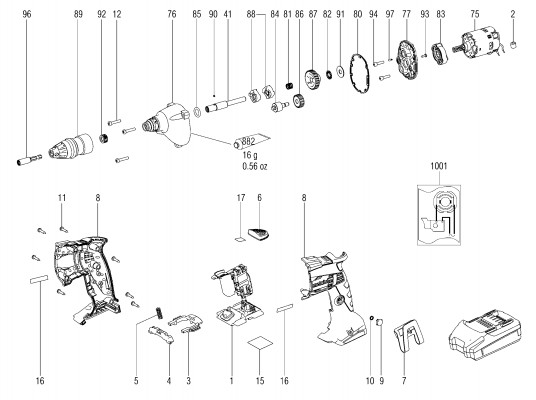 96 89 92 12 76 85 90 41 88 84 81 86 87 82 91 80 94 97 77 93 83 75 2

882
16 g
0.56 oz

1001

11 8 17 6 8

16 5 4 3 1 15 16 10 9 7