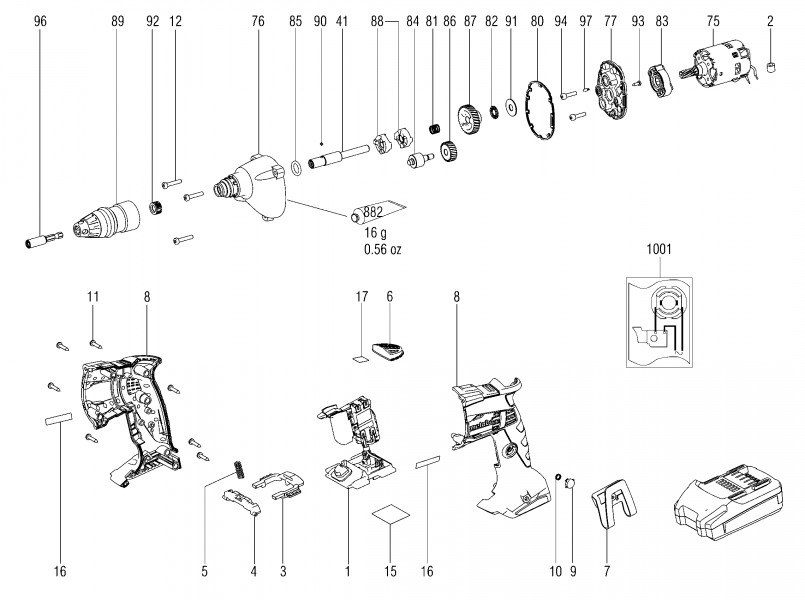 96 89 92 12 76 85 90 41 88 84 81 86 87 82 91 80 94 97 77 93 83 75 2

882
16 g
0.56 oz

1001

11 8 17 6 8

16 5 4 3 1 15 16 10 9 7