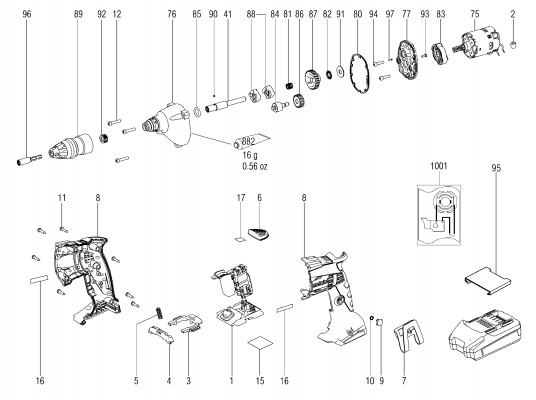 96 89 92 12 76 85 90 41 88 84 81 86 87 82 91 80 94 97 77 93 83 75 2

882
16 g
0.56 oz

1001 95

11 8 17 6 8

16 5 4 3 1 15 16 10 9 7