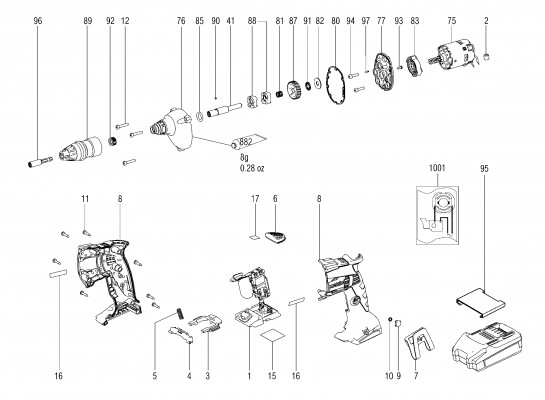 96 89 92 12 76 85 90 41 88 81 87 91 82 80 94 97 77 93 83 75 2

882

8g
0.28 oz

1001 95

11 8 17 6 8

16 5 4 3 1 15 16 10 9 7