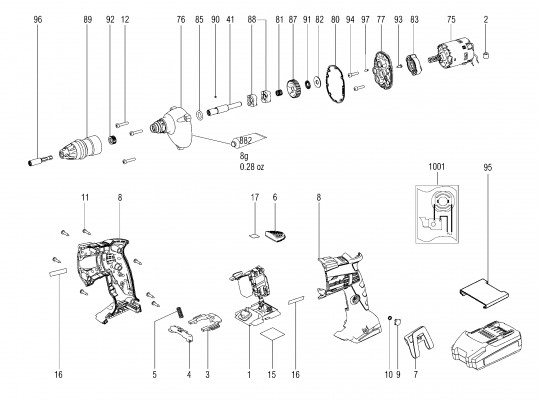 96 89 92 12 76 85 90 41 88 81 87 91 82 80 94 97 77 93 83 75 2

882

8g
0.28 oz

1001 95

11 8 17 6 8

16 5 4 3 1 15 16 10 9 7