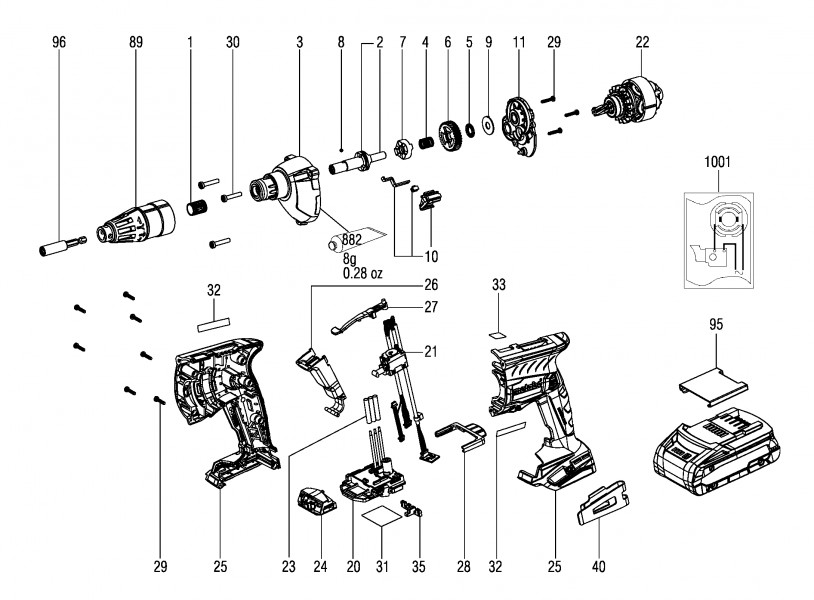 96 89 1 30 3 8 2 7 4 6 5 9 11 29 22

1001

882
8g
0.28 oz

10

32 26 27 33 21 95

29 25 23 24 20 31 35 28 32 25 40