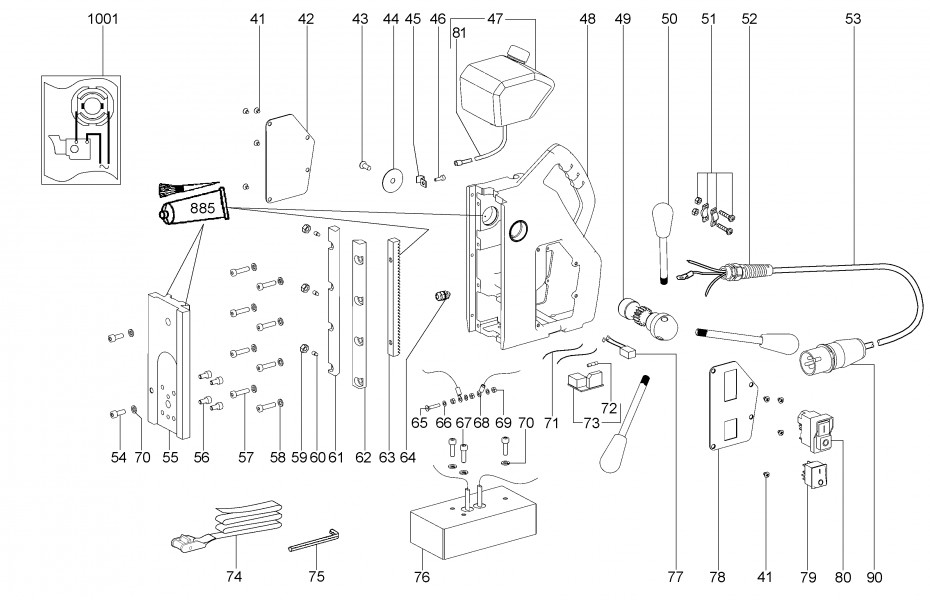 1001
41
42
43
44
45
46
47
81
48
49
50
51
52
53
885
54
70
55
56
57
58
59
60
61
62
63
64
65
66
67
68
69
70
71
72
73
74
75
76
77
78
41
79
80
90