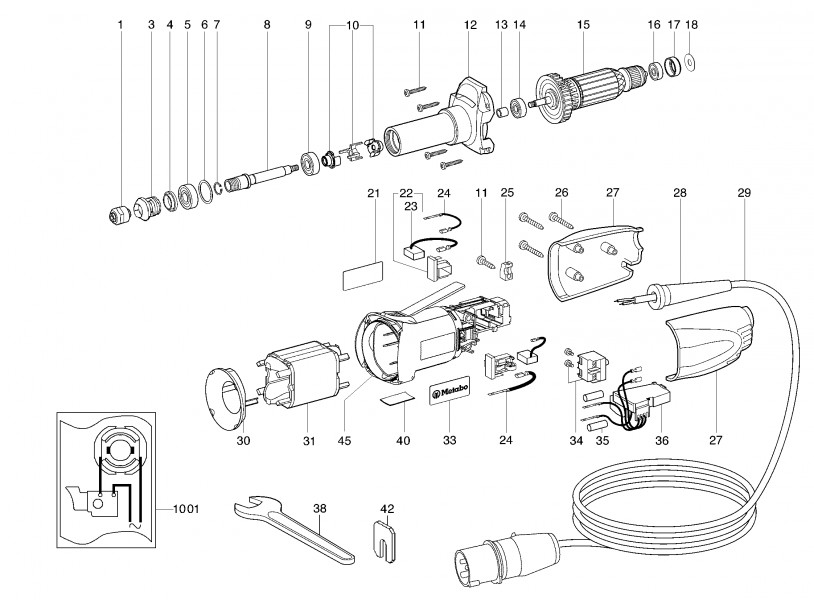 1 3 4 5 6 7 8 9 10 11 12 13 14 15 16 17 18

21 22 23 24 11 25 26 27 28 29

Metabo

30 31 45 40 33 24 34 35 36 27

1001

38 42