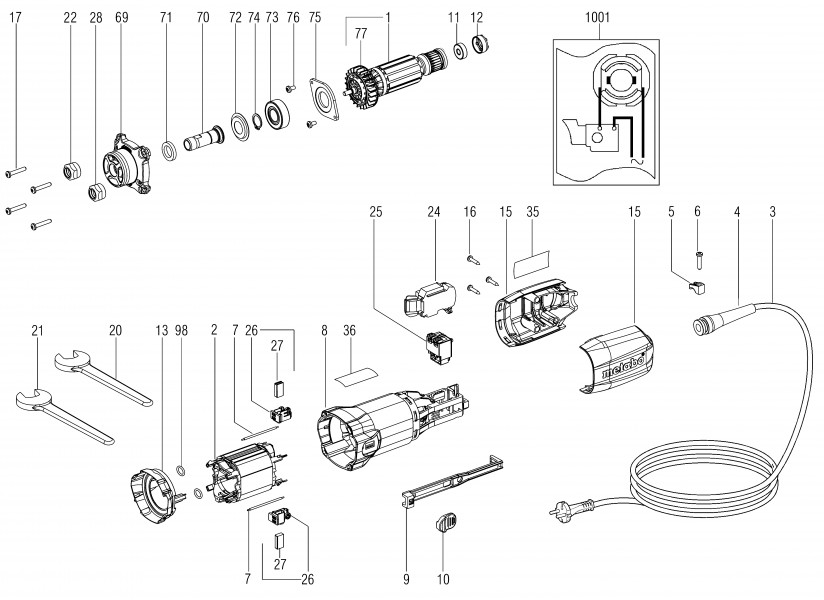 17 22 28 69 71 70 72 74 73 76 75 1 77 11 12 1001

25 24 16 15 35 15 5 6 4 3

21 20 13 98 2 7 26 27 8 36

metabo

7 27 26 9 10