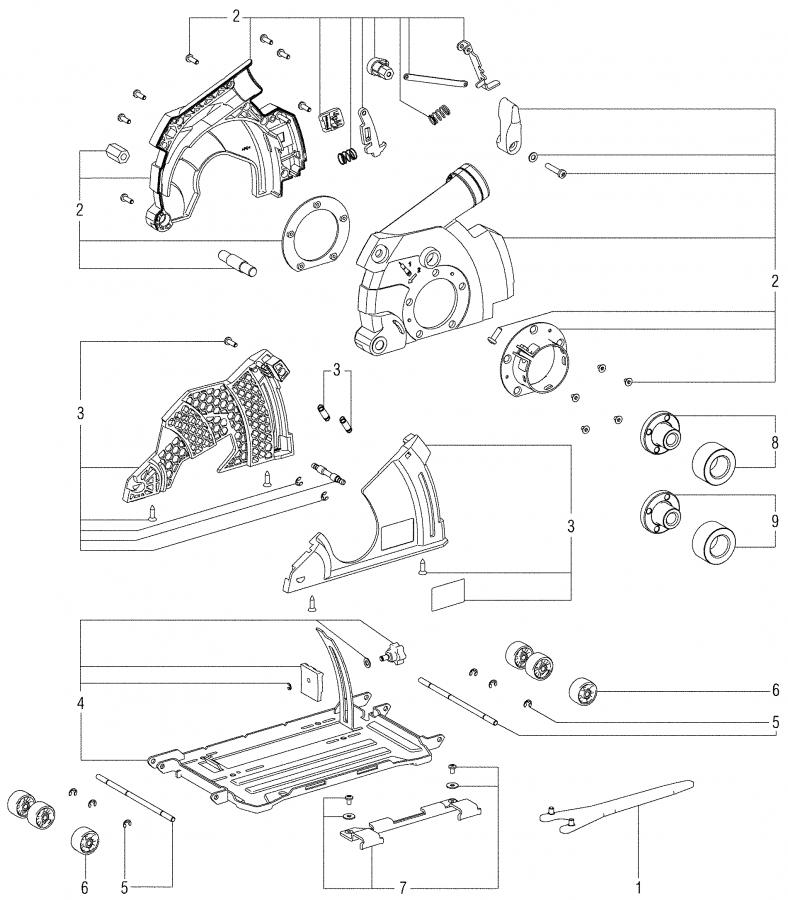 2
2
2
3
3
3
8
9
4
6
5
6
5
7
1