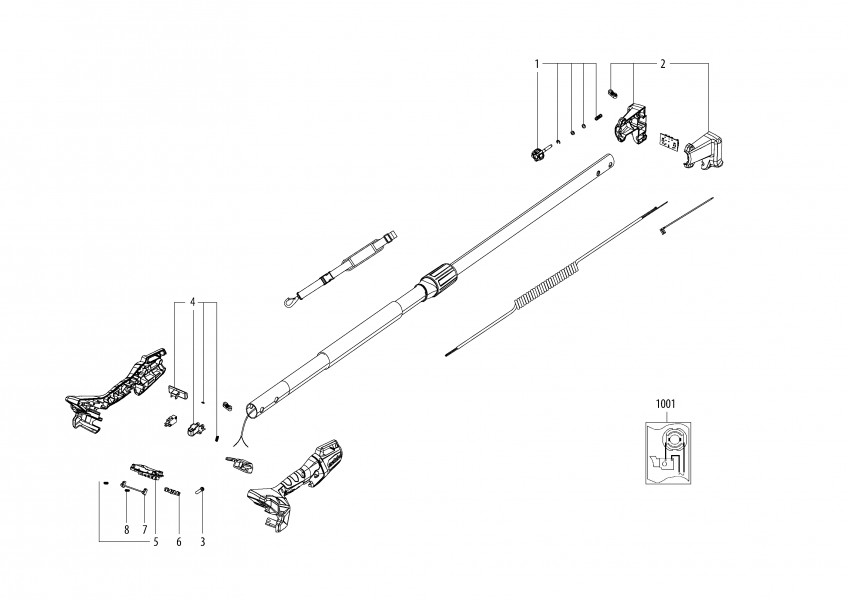 1
2
4
1001
8
7
5
6
3