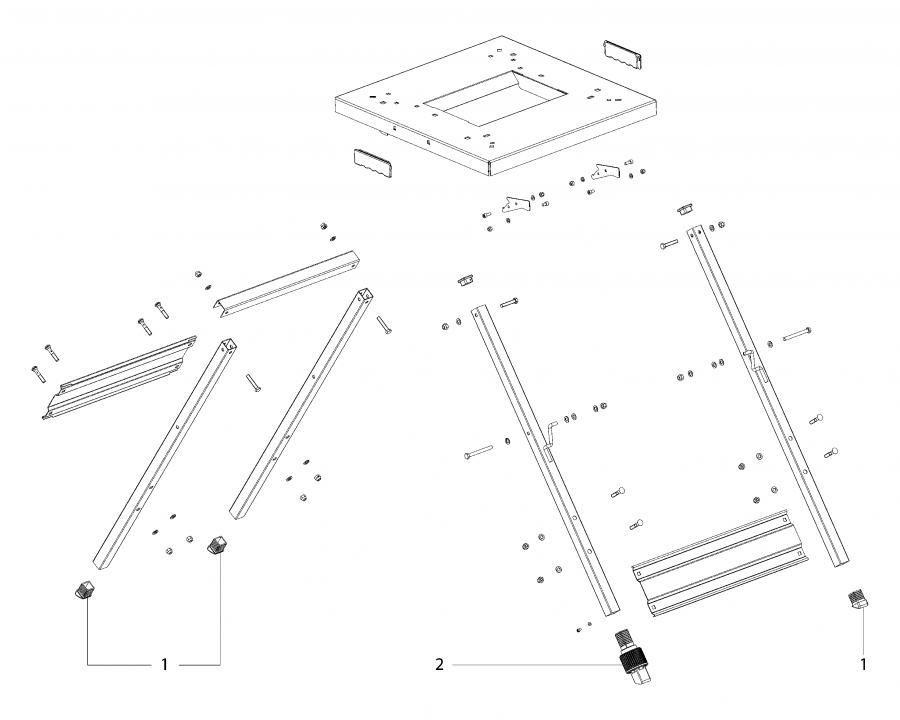 1
2
1