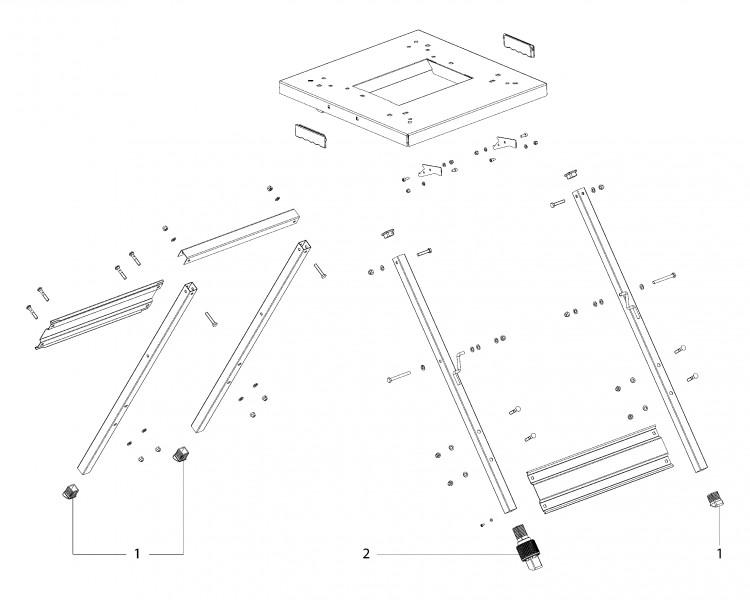 1
2
1