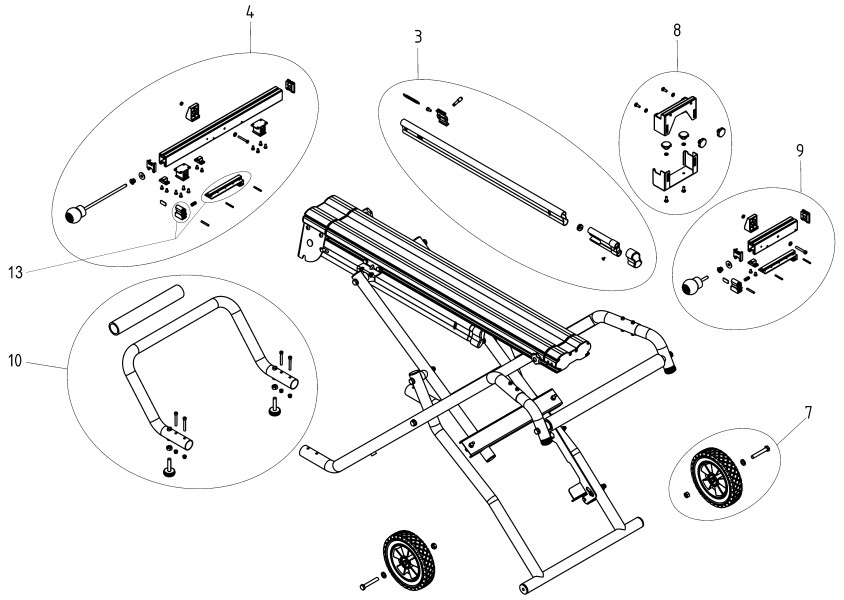 4
3
8
9
13
10
7