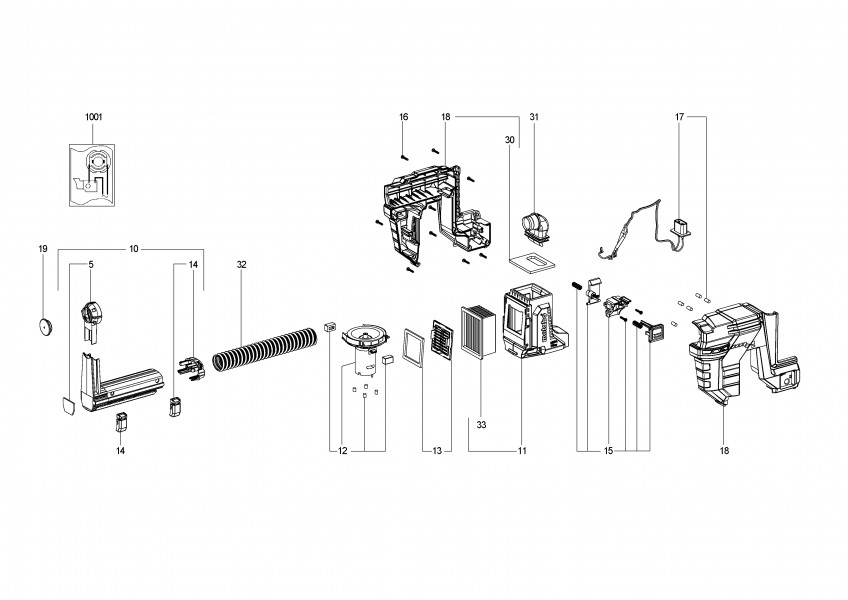 1001
16
18
31
30
17
19
10
5
14
32
14
12
13
33
11
15
18