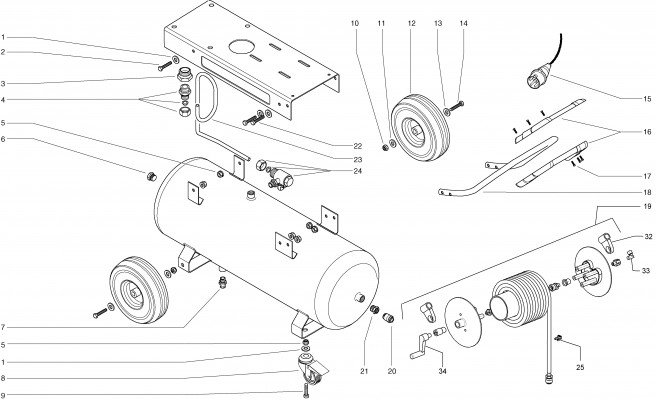 1
2
3
4
5
6
7
5
1
8
9
10
11
12
13
14
15
16
17
18
19
32
33
22
23
24
21
20
34
25