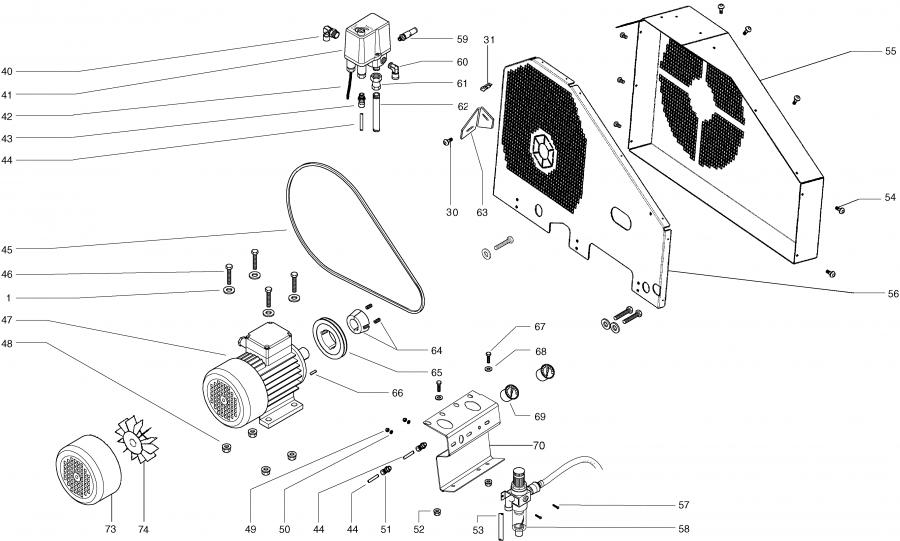 40
41
42
43
44
45
46
1
47
48
59
60
61
62
31
30
63
55
54
56
64
65
66
67
68
69
70
57
58
73
74
49
50
44
44
51
52
53