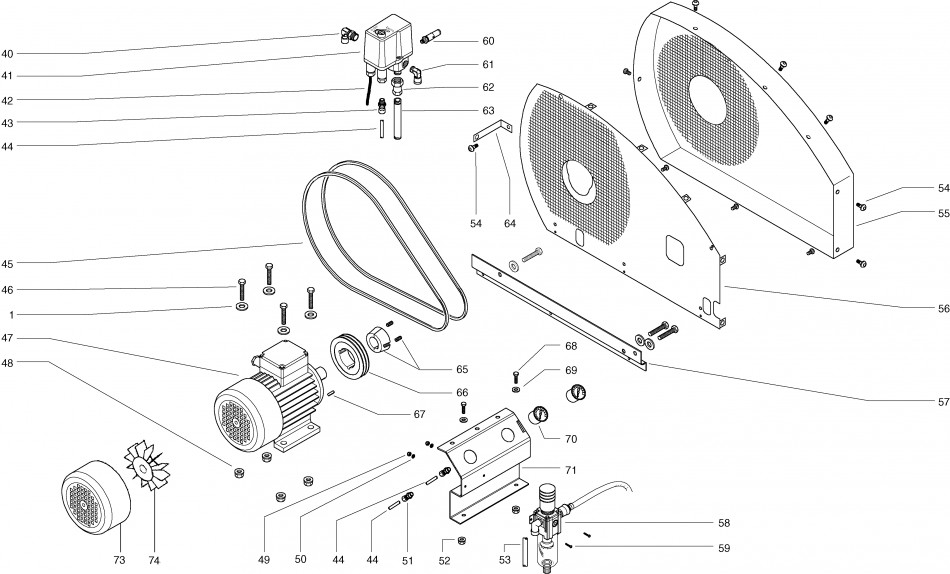 40
41
42
43
44
60
61
62
63
54
64
54
55
45
46
1
47
48
56
65
66
67
68
69
70
57
71
58
59
73
74
49
50
44
44
51
52
53