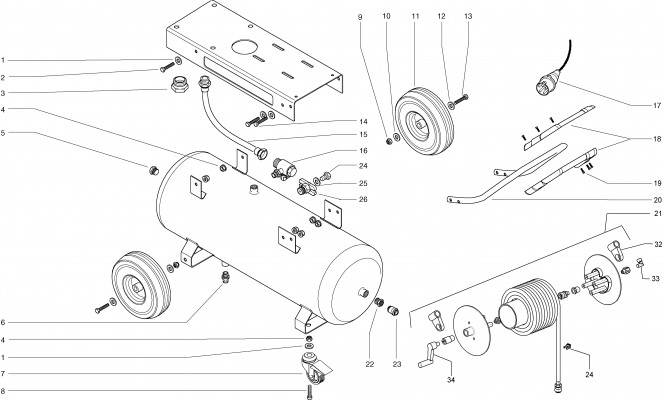 1
2
3
4
5
6
4
1
7
8
9
10
11
12
13
14
15
16
24
25
26
17
18
19
20
21
32
33
22
23
34
24