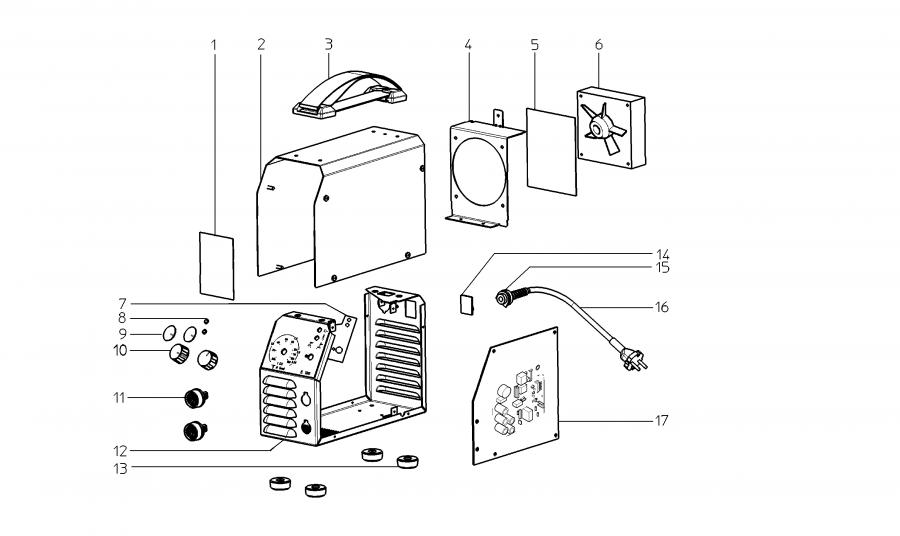 1
2
3
4
5
6
7
8
9
10
11
12
13
14
15
16
17