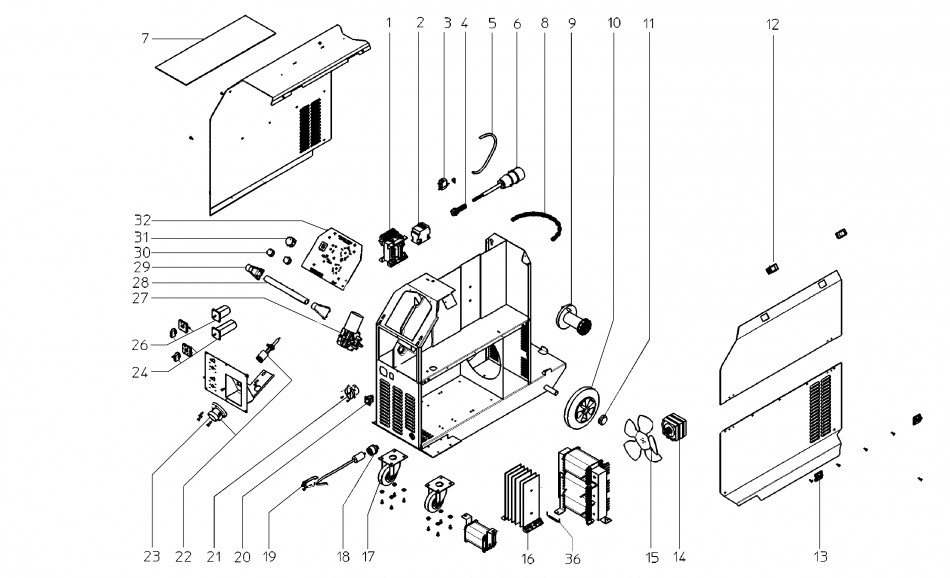 7
1
2
3
4
5
6
8
9
10
11
12
32
31
30
29
28
27
26
24
23
22
21
20
19
18
17
16
36
15
14
13