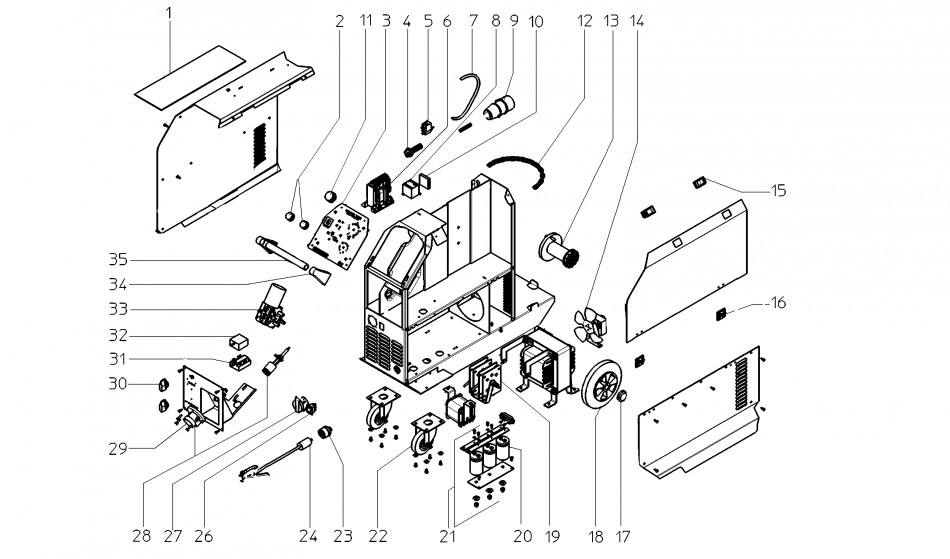 1
2 11 3 4 5 6 7 8 9 10 12 13 14
15
16
35
34
33
32
31
30
29
28 27 26 24 23 22 21 20 19 18 17