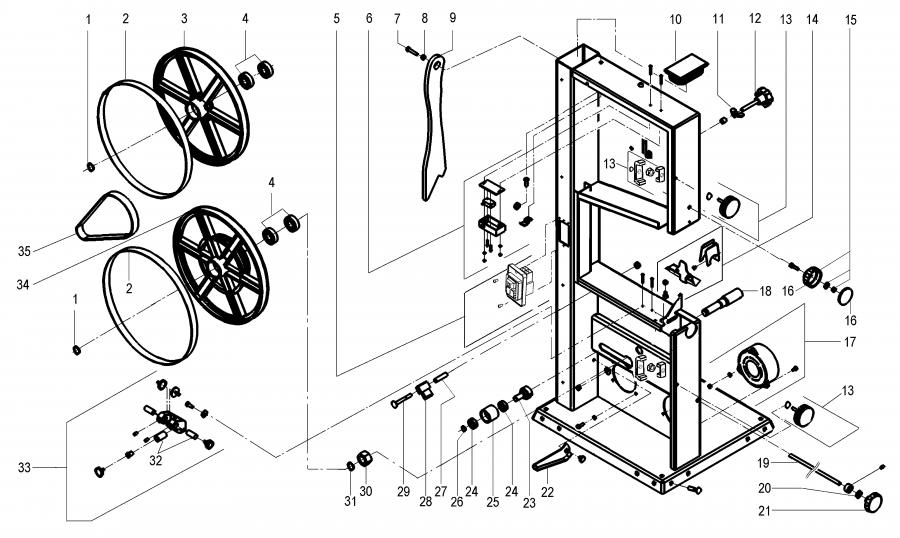 1 2 3 4 5 6 7 8 9 10 11 12 13 14 15
13
4
35
34
2
1
16
16
18
17
13
33
32
31 30 29 28 27 26 24 25 24 23 22
19
20
21