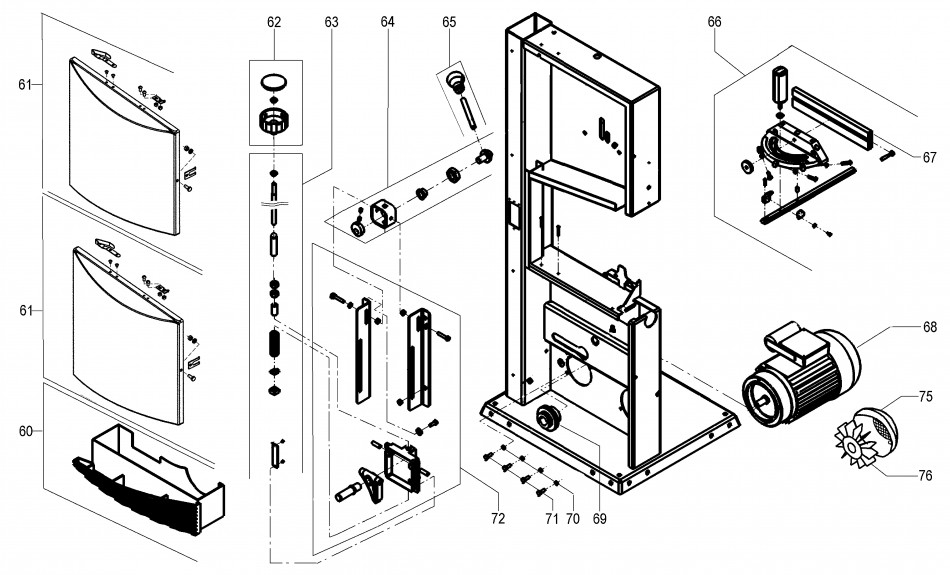 62
63
64
65
66
61
67
61
68
60
75
76
72
71
70
69