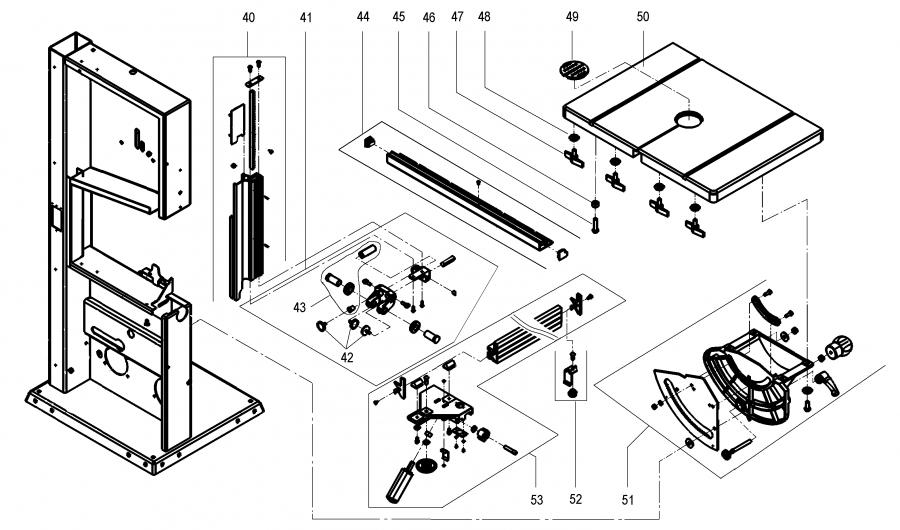 40
41
44
45
46
47
48
49
50
43
42
53
52
51